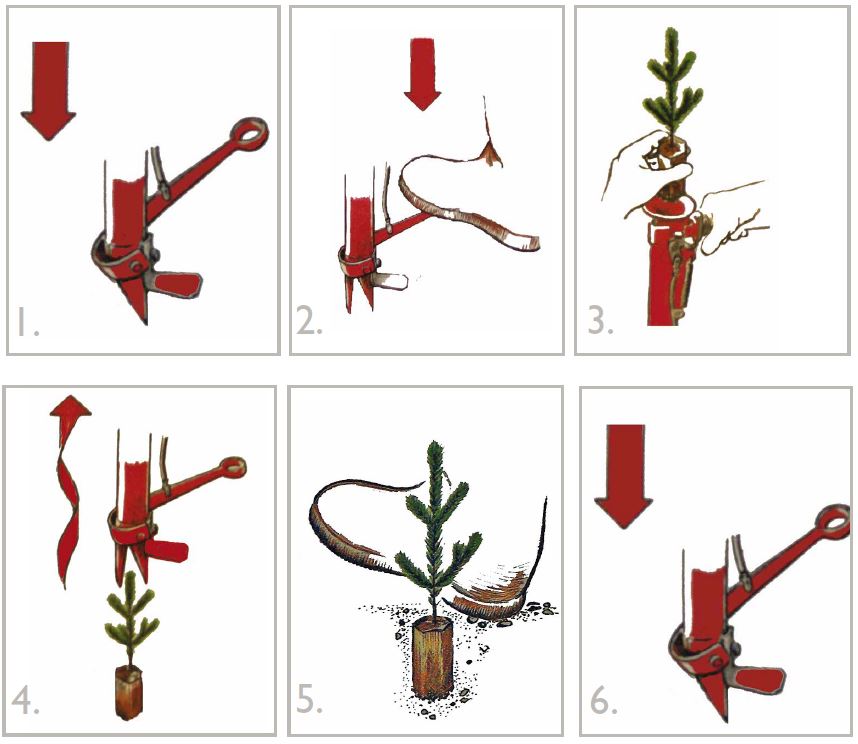 1.

2.

3.

4.

5.

6.